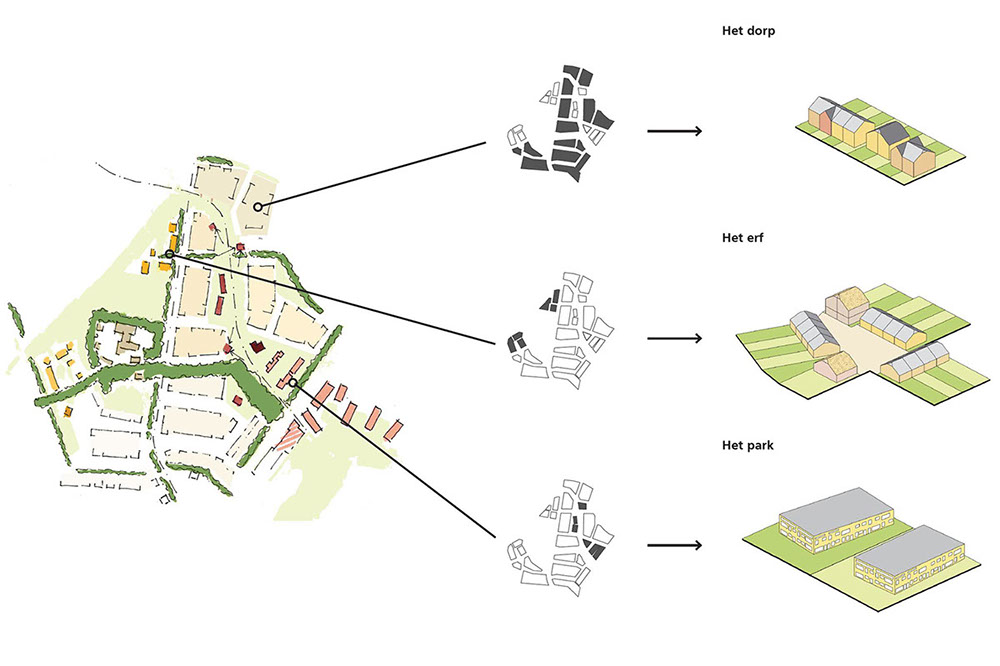 Het dorp

Het erf

Het park