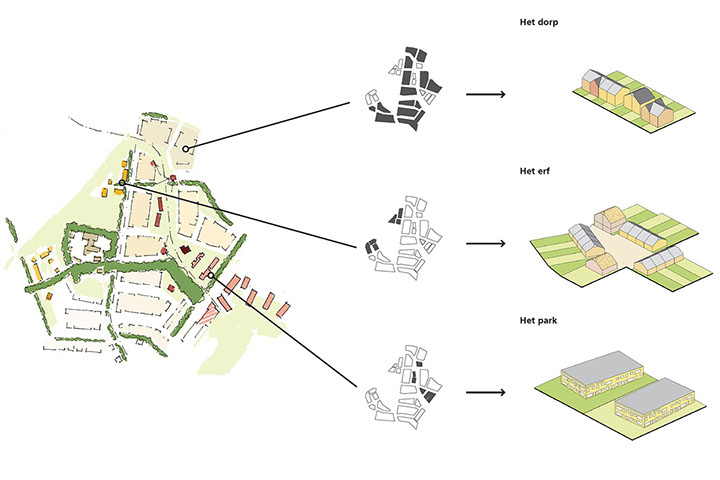 Het dorp

Het erf

Het park